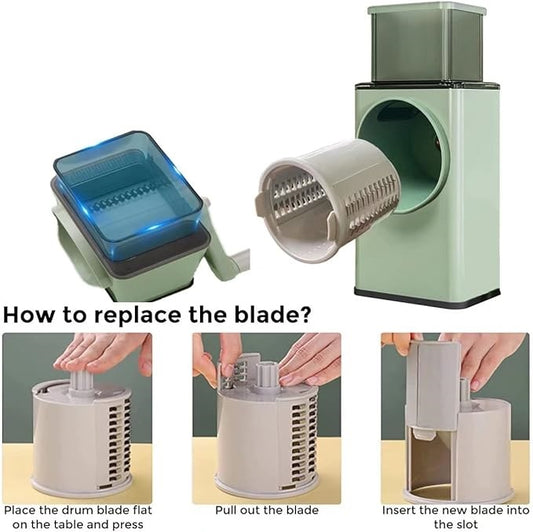 How to replace the blade?

Place the drum blade flat on the table and press

Pull out the blade

Insert the new blade into the slot